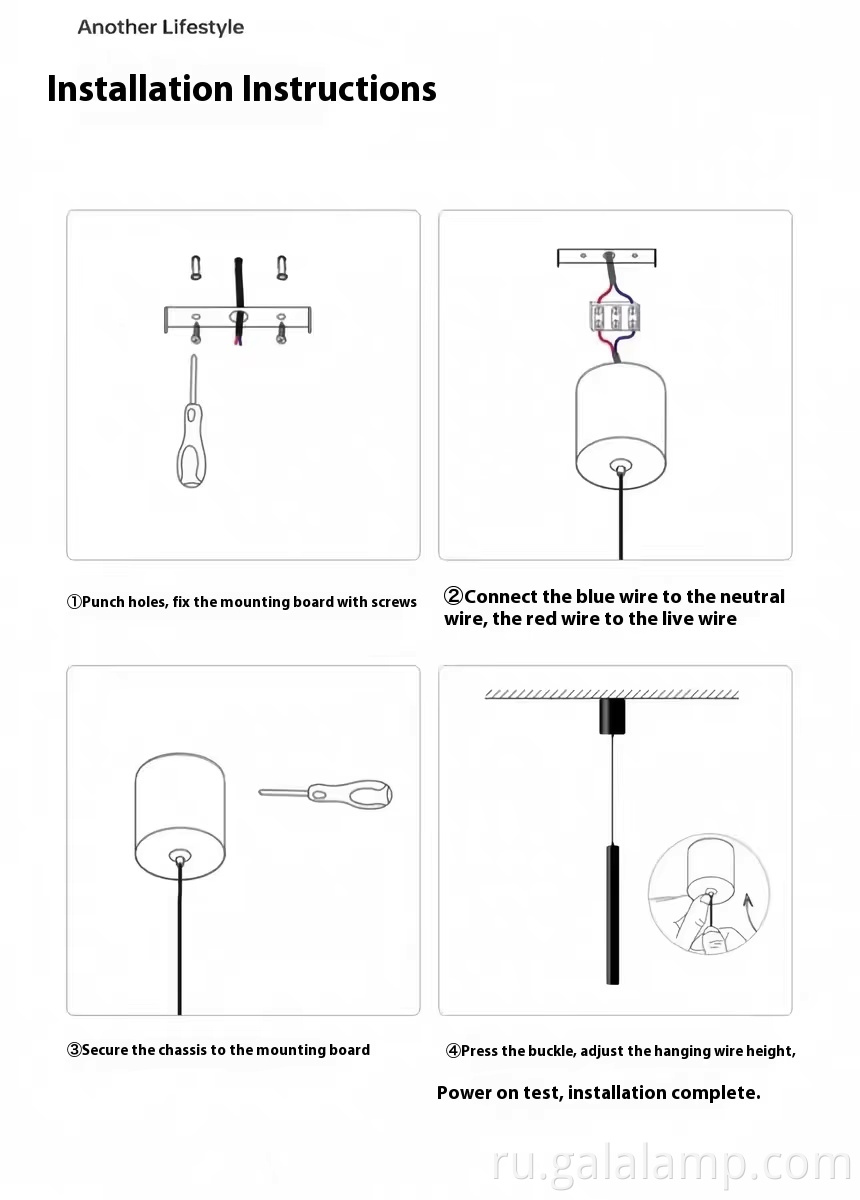 Another Lifestyle

Installation Instructions

①Punch holes, fix the mounting board with screws

②Connect the blue wire to the neutral wire, the red wire to the live wire

③Secure the chassis to the mounting board

④Press the buckle, adjust the hanging wire height,

Power on test, installation complete.

ru.galalamp.com